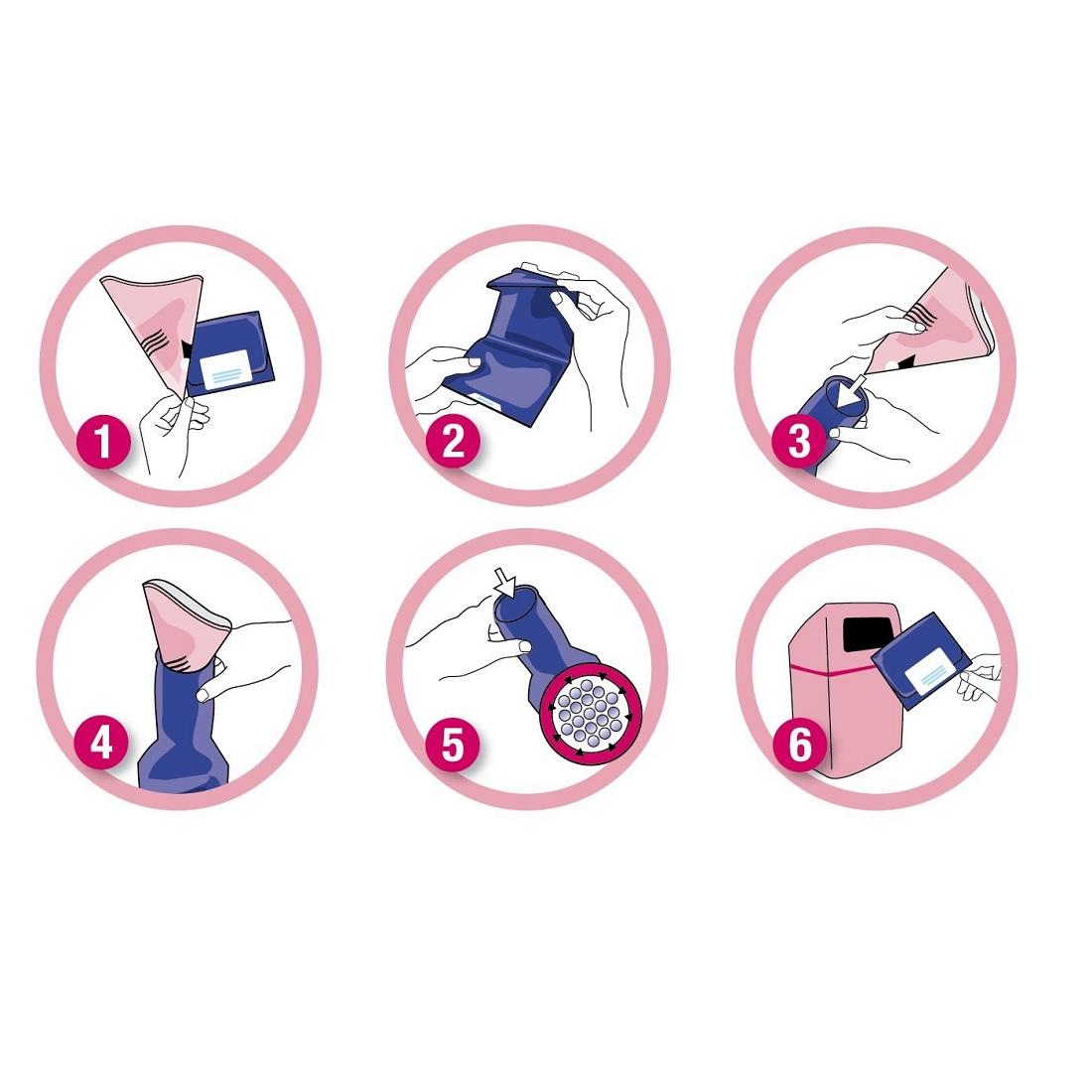 1
2
3
4
5
6